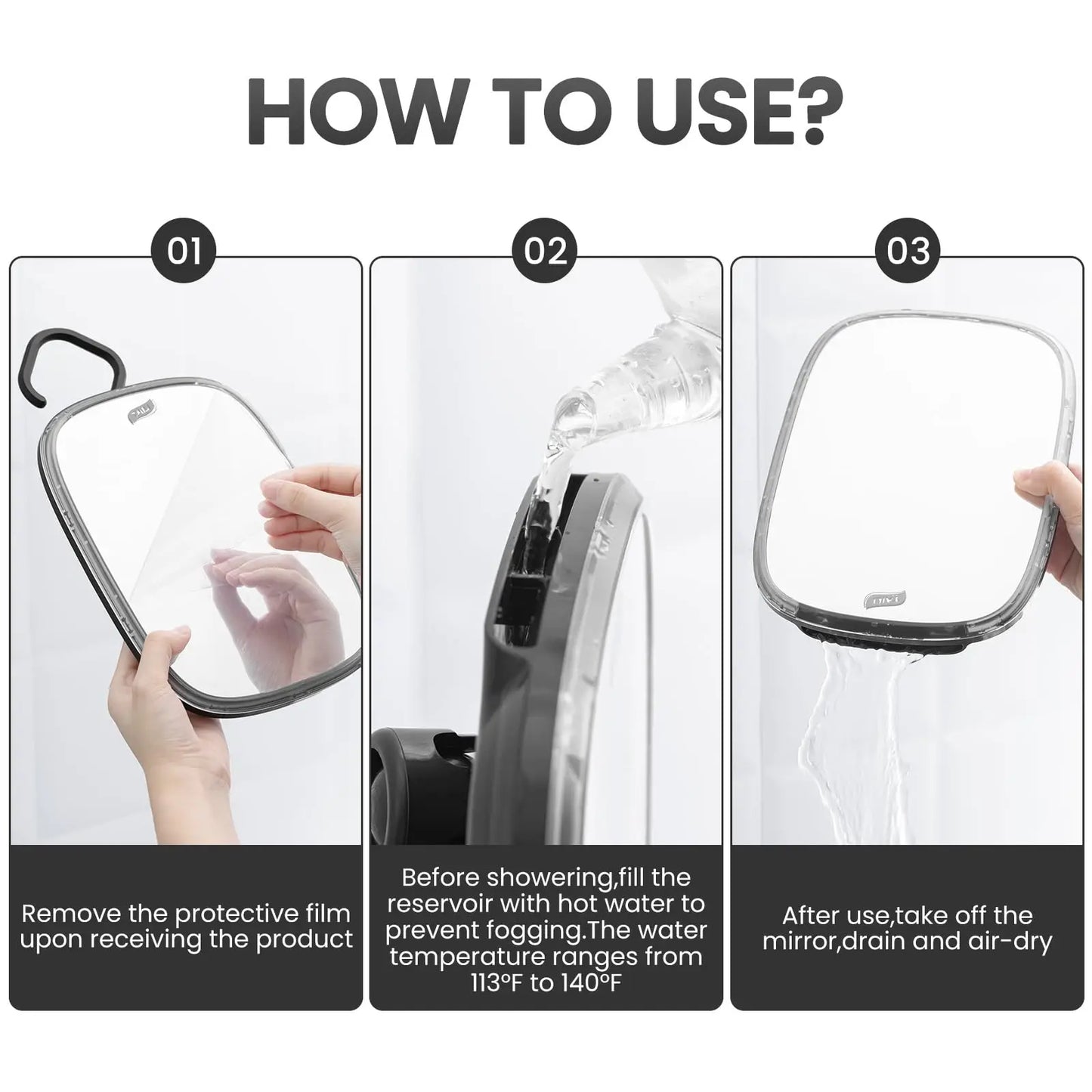 HOW TO USE?

01

Remove the protective film upon receiving the product

02

Before showering,fill the reservoir with hot water to prevent fogging.The water temperature ranges from 113°F to 140°F

03

After use,take off the mirror,drain and air-dry